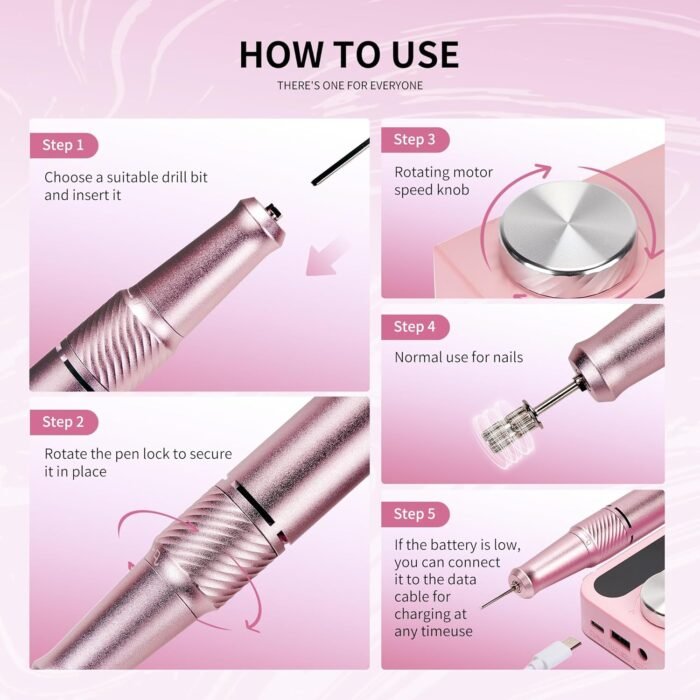 HOW TO USE

THERE'S ONE FOR EVERYONE

Step 1

Choose a suitable drill bit and insert it

Step 2

Rotate the pen lock to secure it in place

Step 3

Rotating motor speed knob

Step 4

Normal use for nails

Step 5

If the battery is low, you can connect it to the data cable for charging at any timeuse