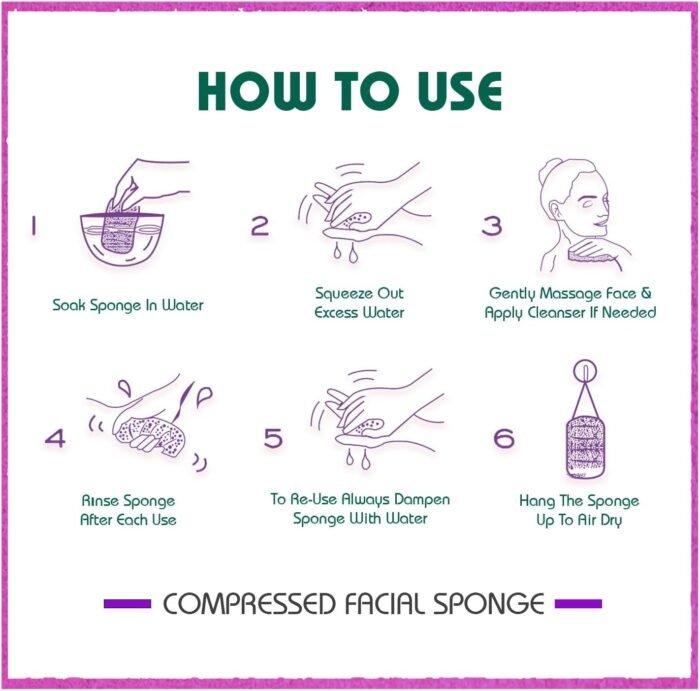 HOW TO USE

1
Soak Sponge In Water

2
Squeeze Out Excess Water

3
Gently Massage Face & Apply Cleanser If Needed

4
Rinse Sponge After Each Use

5
To Re-Use Always Dampen Sponge With Water

6
Hang The Sponge Up To Air Dry

COMPRESSED FACIAL SPONGE