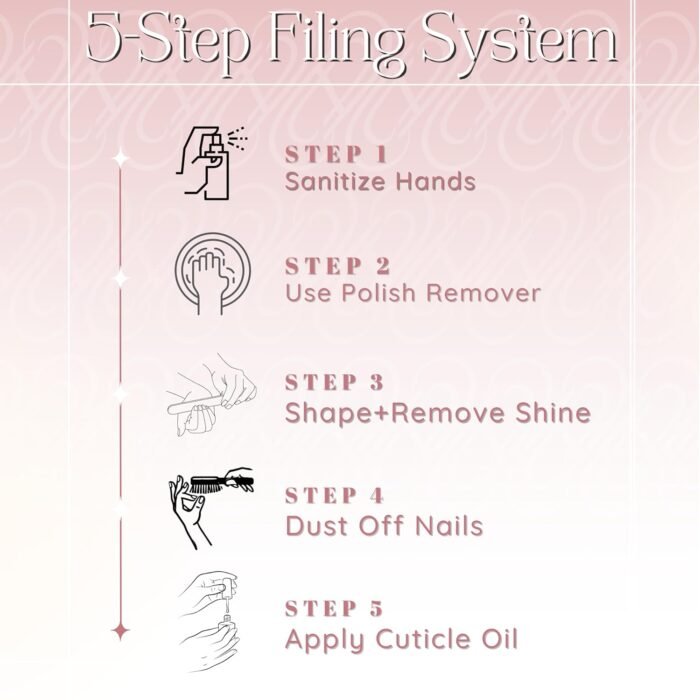 5-Step Filing System

STEP 1
Sanitize Hands

STEP 2
Use Polish Remover

STEP 3
Shape+Remove Shine

STEP 4
Dust Off Nails

STEP 5
Apply Cuticle Oil