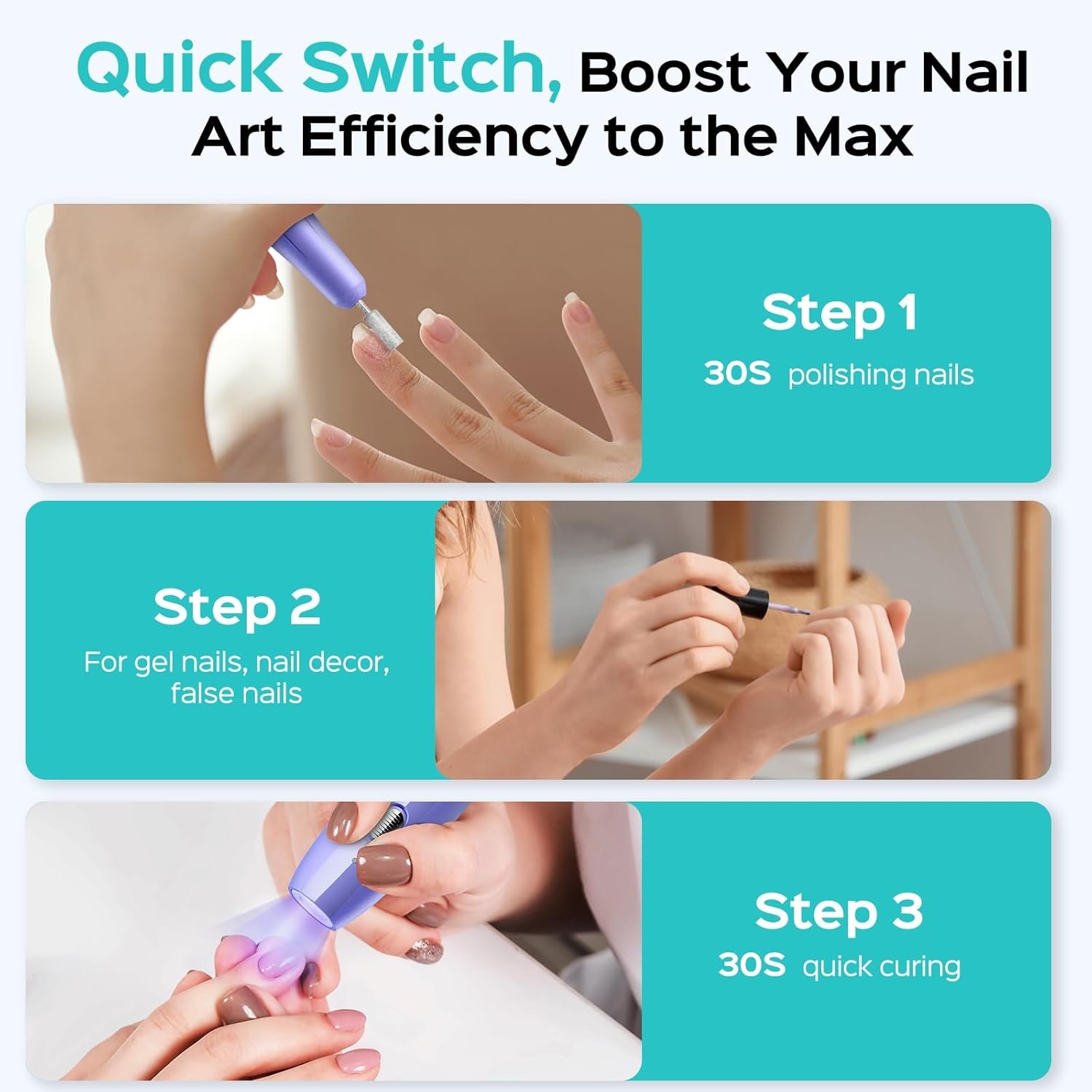 Quick Switch, Boost Your Nail Art Efficiency to the Max

Step 1
30S polishing nails

Step 2
For gel nails, nail decor, false nails

Step 3
30S quick curing