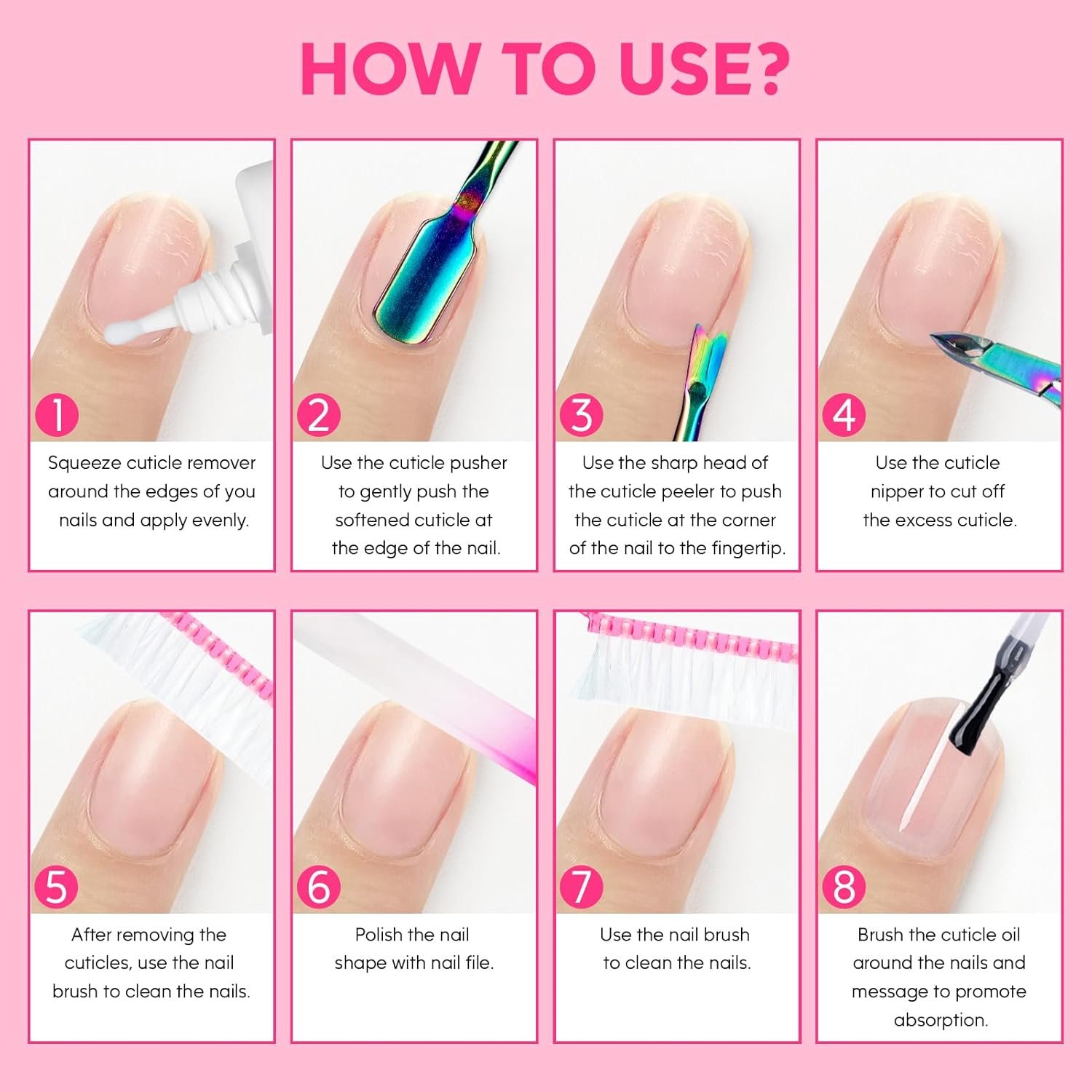 HOW TO USE?

1
Squeeze cuticle remover around the edges of you nails and apply evenly.

2
Use the cuticle pusher to gently push the softened cuticle at the edge of the nail.

3
Use the sharp head of the cuticle peeler to push the cuticle at the corner of the nail to the fingertip.

4
Use the cuticle nipper to cut off the excess cuticle.

5
After removing the cuticles, use the nail brush to clean the nails.

6
Polish the nail shape with nail file.

7
Use the nail brush to clean the nails.

8
Brush the cuticle oil around the nails and message to promote absorption.