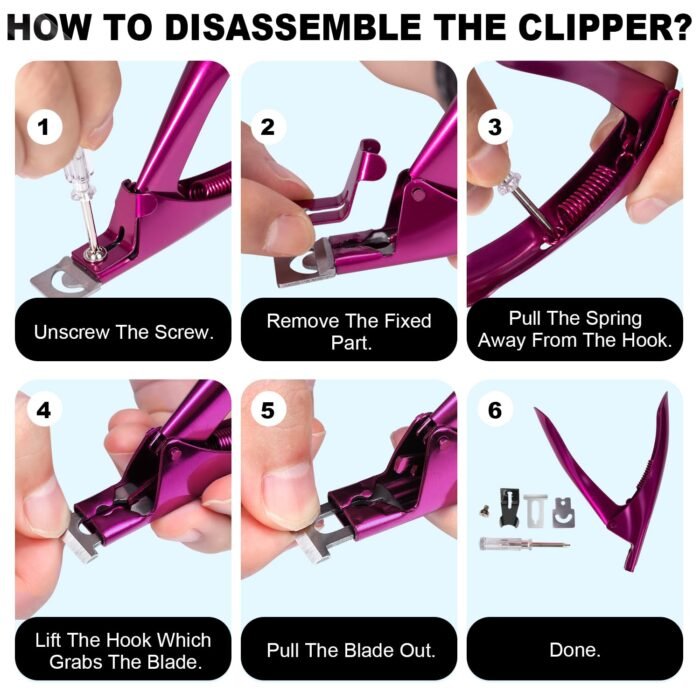 HOW TO DISASSEMBLE THE CLIPPER?

1
Unscrew The Screw.

2
Remove The Fixed Part.

3
Pull The Spring Away From The Hook.

4
Lift The Hook Which Grabs The Blade.

5
Pull The Blade Out.

6
Done.