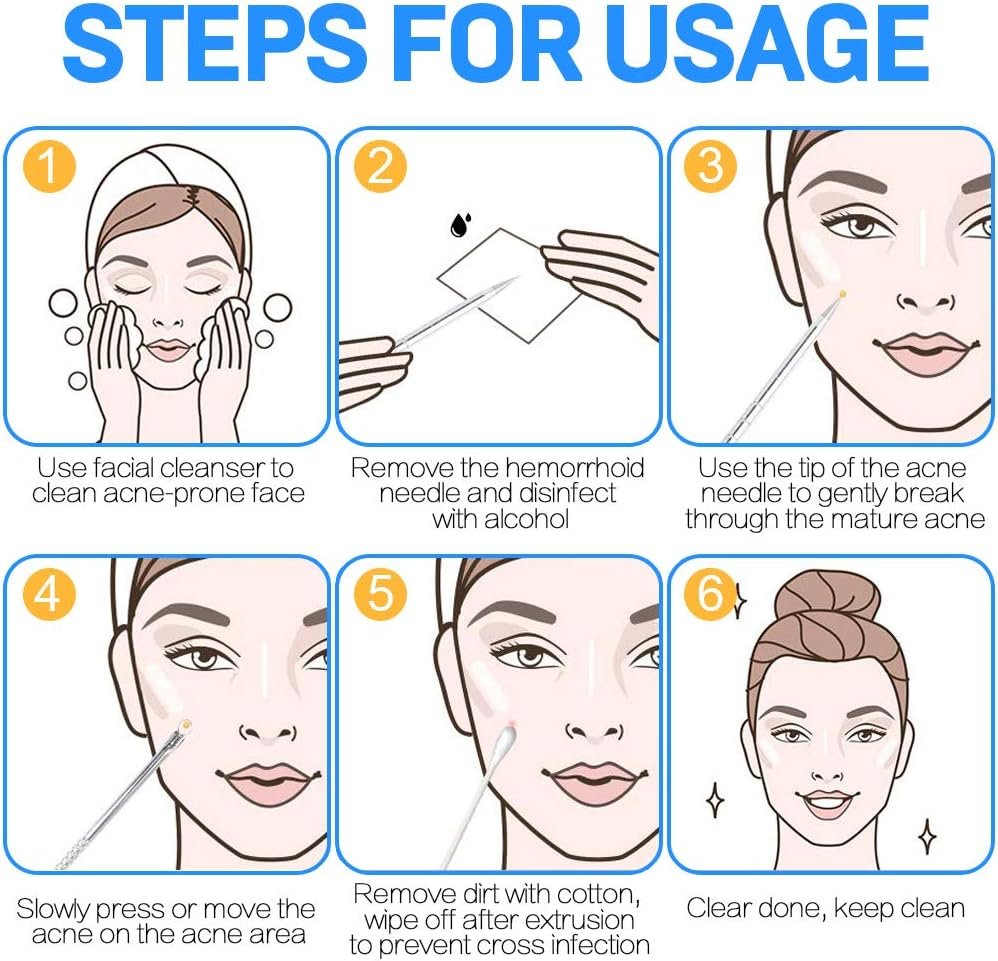 STEPS FOR USAGE

1

Use facial cleanser to clean acne-prone face

2

Remove the hemorrhoid needle and disinfect with alcohol

3

Use the tip of the acne needle to gently break through the mature acne

4

Slowly press or move the acne on the acne area

5

Remove dirt with cotton, wipe off after extrusion to prevent cross infection

6

Clear done, keep clean