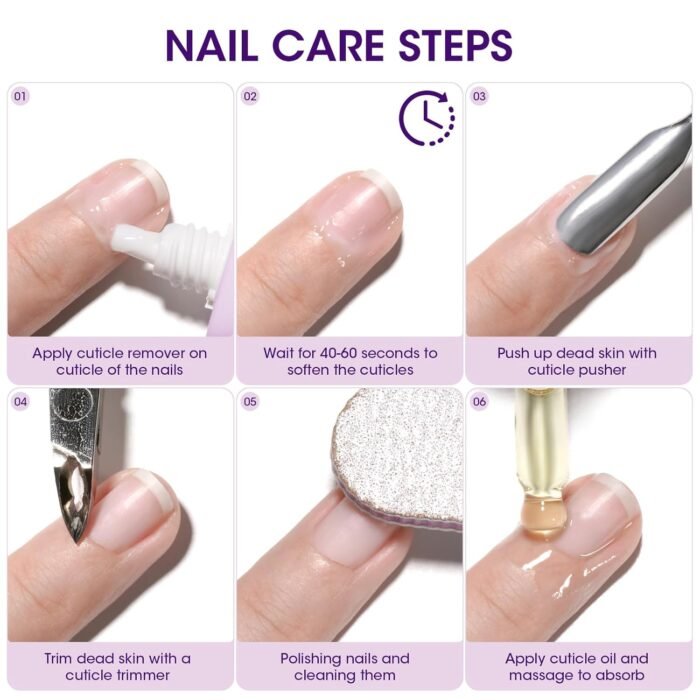 NAIL CARE STEPS

01

Apply cuticle remover on cuticle of the nails

02

Wait for 40-60 seconds to soften the cuticles

03

Push up dead skin with cuticle pusher

04

Trim dead skin with a cuticle trimmer

05

Polishing nails and cleaning them

06

Apply cuticle oil and massage to absorb