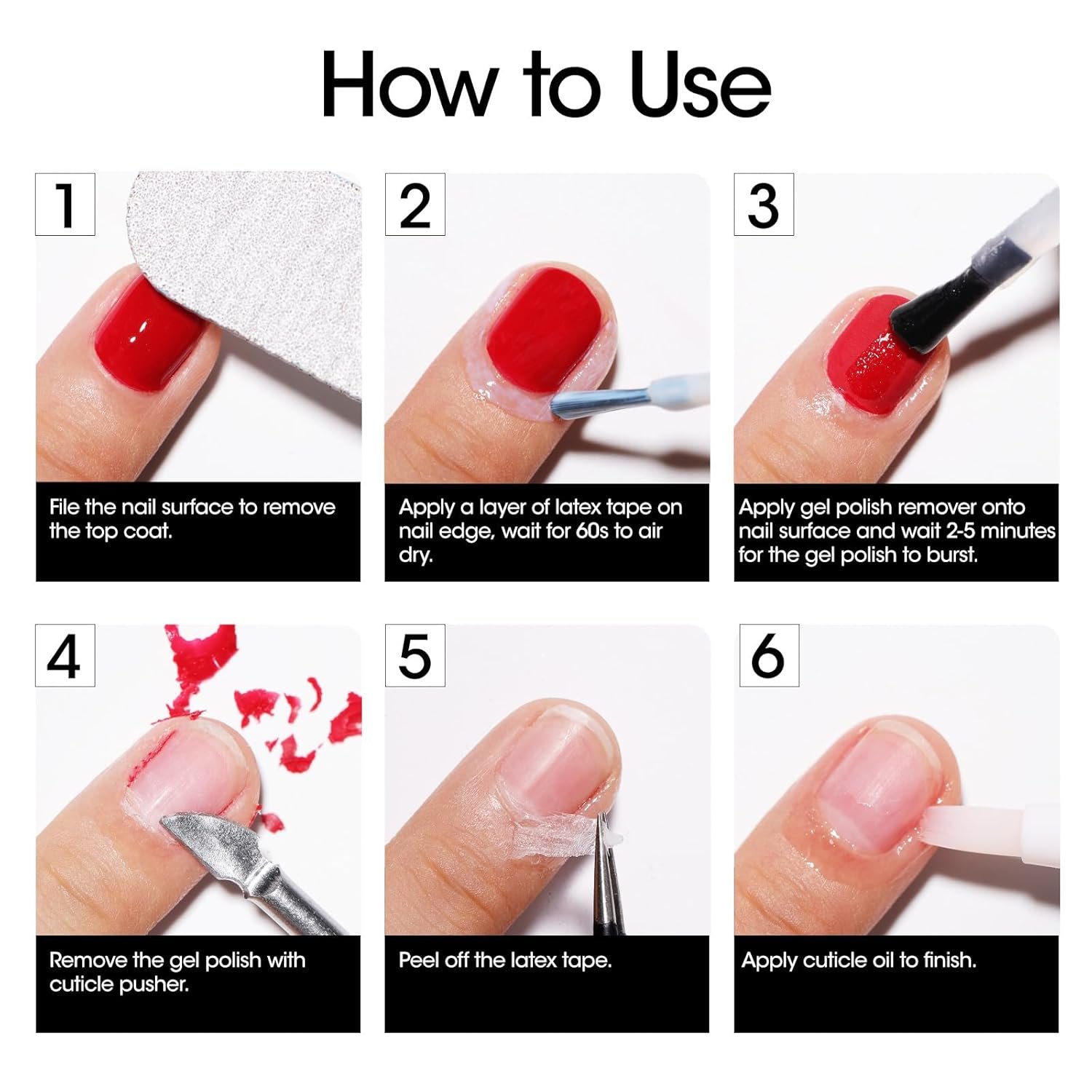 How to Use

1

File the nail surface to remove the top coat.

2

Apply a layer of latex tape on nail edge, wait for 60s to air dry.

3

Apply gel polish remover onto nail surface and wait 2-5 minutes for the gel polish to burst.

4

Remove the gel polish with cuticle pusher.

5

Peel off the latex tape.

6

Apply cuticle oil to finish.