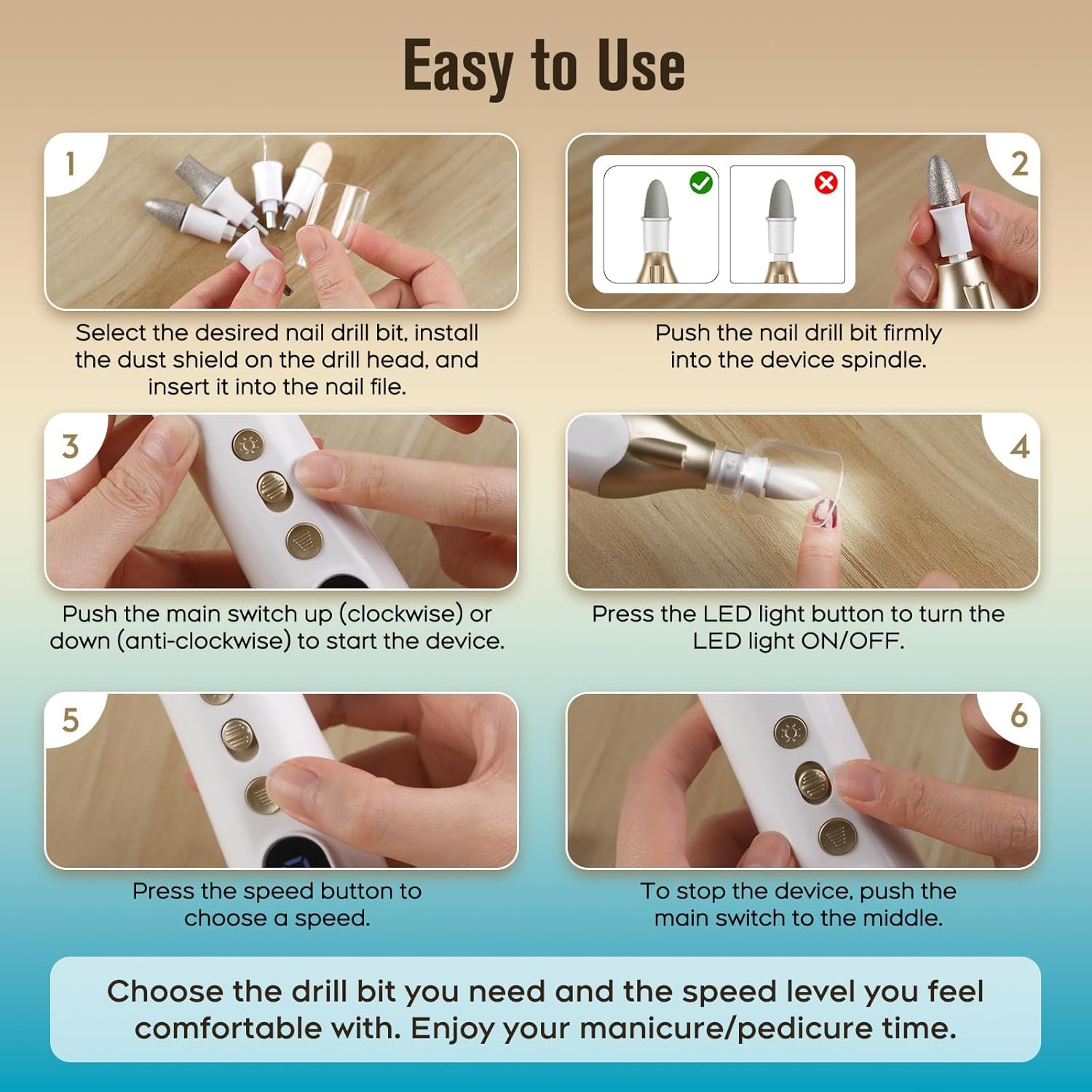 Easy to Use

1

Select the desired nail drill bit, install the dust shield on the drill head, and insert it into the nail file.

2

Push the nail drill bit firmly into the device spindle.

3

Push the main switch up (clockwise) or down (anti-clockwise) to start the device.

4

Press the LED light button to turn the LED light ON/OFF.

5

Press the speed button to choose a speed.

6

To stop the device, push the main switch to the middle.

Choose the drill bit you need and the speed level you feel comfortable with. Enjoy your manicure/pedicure time.