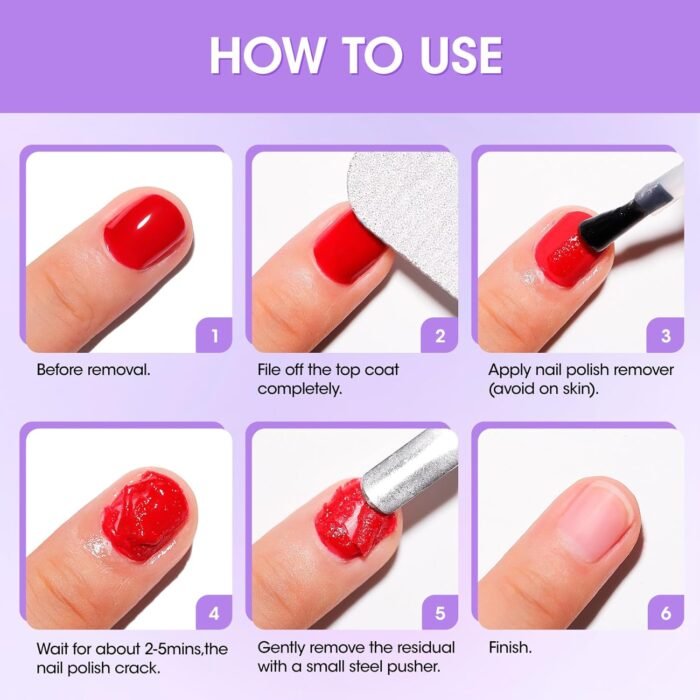 HOW TO USE

1
Before removal.

2
File off the top coat completely.

3
Apply nail polish remover (avoid on skin).

4
Wait for about 2-5mins,the nail polish crack.

5
Gently remove the residual with a small steel pusher.

6
Finish.