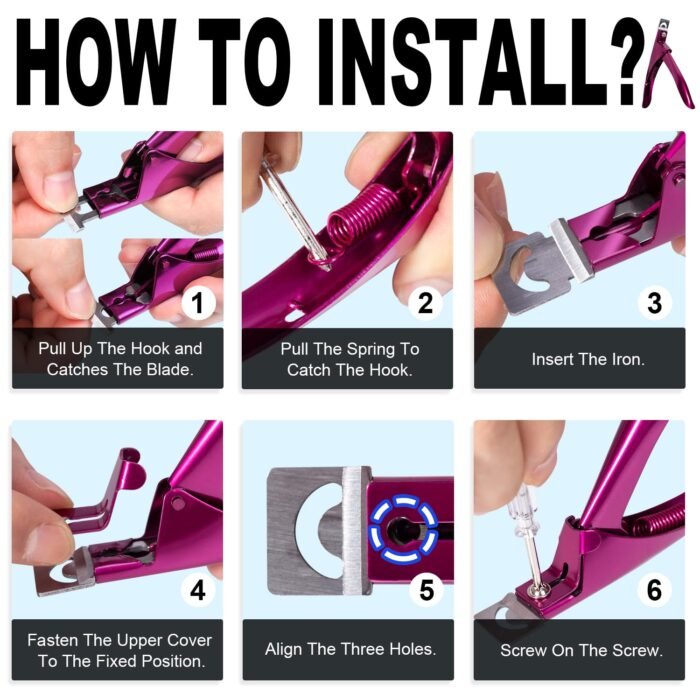 HOW TO INSTALL?

1
Pull Up The Hook and Catches The Blade.

2
Pull The Spring To Catch The Hook.

3
Insert The Iron.

4
Fasten The Upper Cover To The Fixed Position.

5
Align The Three Holes.

6
Screw On The Screw.