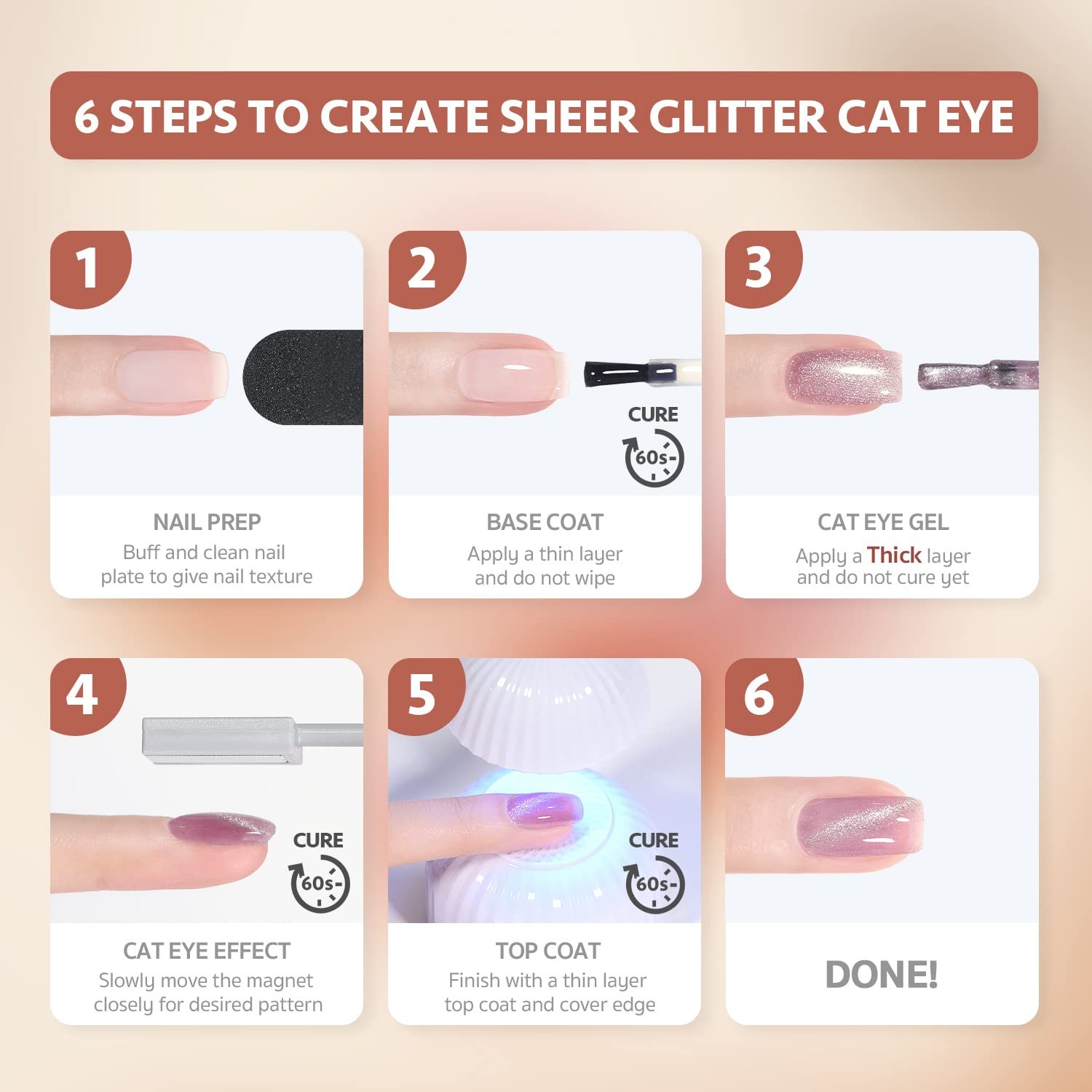 6 STEPS TO CREATE SHEER GLITTER CAT EYE

1

NAIL PREP
Buff and clean nail plate to give nail texture

2

CURE
60s

BASE COAT
Apply a thin layer and do not wipe

3

CAT EYE GEL
Apply a Thick layer and do not cure yet

4

CURE
60s

CAT EYE EFFECT
Slowly move the magnet closely for desired pattern

5

CURE
60s

TOP COAT
Finish with a thin layer top coat and cover edge

6

DONE!