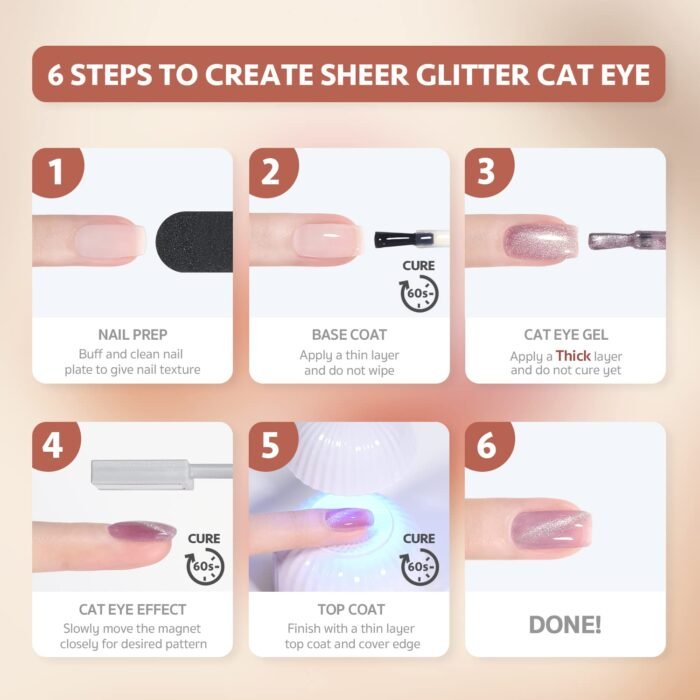 6 STEPS TO CREATE SHEER GLITTER CAT EYE

1

NAIL PREP
Buff and clean nail plate to give nail texture

2

CURE
60s

BASE COAT
Apply a thin layer and do not wipe

3

CAT EYE GEL
Apply a Thick layer and do not cure yet

4

CURE
60s

CAT EYE EFFECT
Slowly move the magnet closely for desired pattern

5

CURE
60s

TOP COAT
Finish with a thin layer top coat and cover edge

6

DONE!