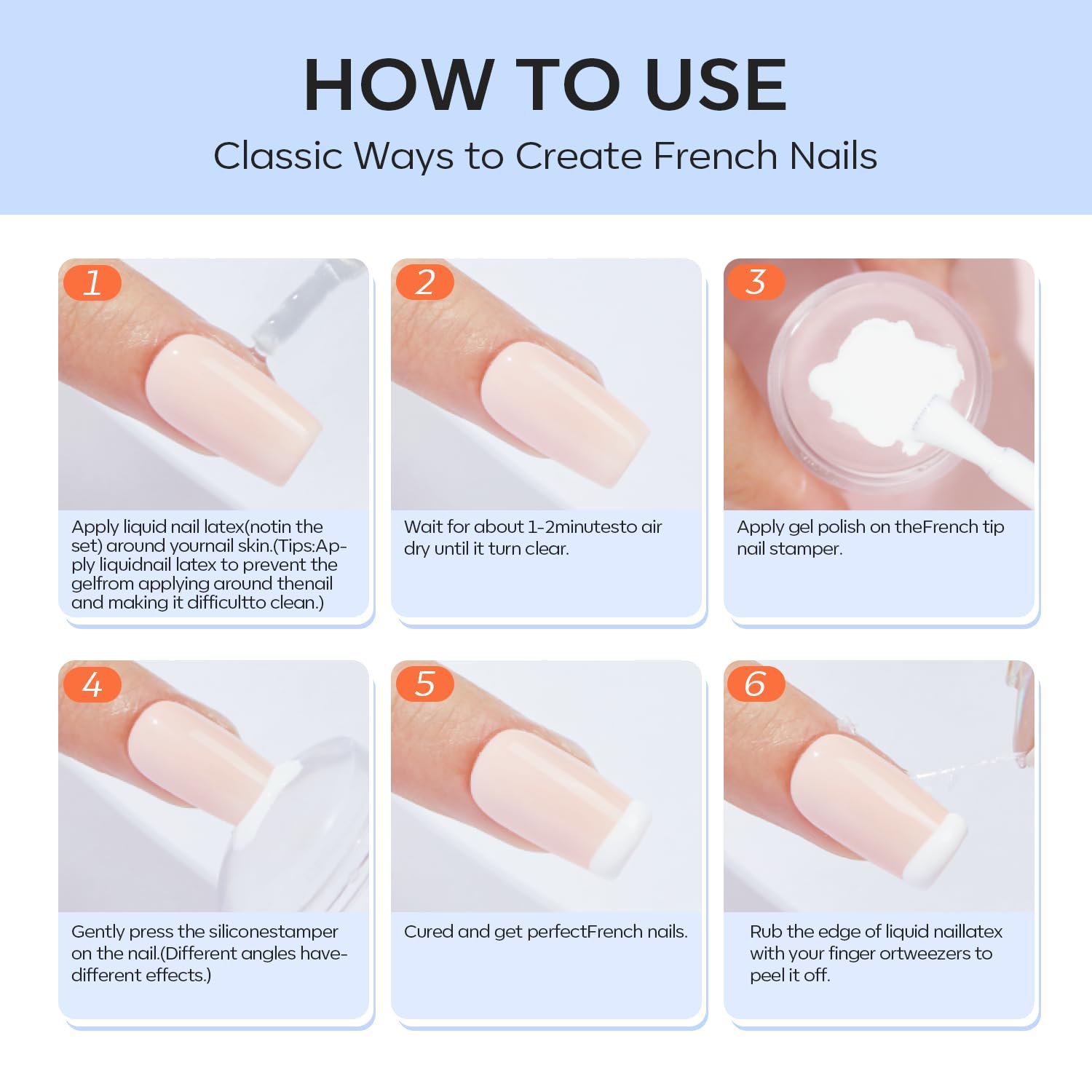 HOW TO USE

Classic Ways to Create French Nails

1

Apply liquid nail latex(notin the set) around yournail skin.(Tips:Apply liquidnail latex to prevent the gelfrom applying around thenail and making it difficultto clean.)

2

Wait for about 1-2minutesto air dry until it turn clear.

3

Apply gel polish on theFrench tip nail stamper.

4

Gently press the siliconestamper on the nail.(Different angles have-different effects.)

5

Cured and get perfectFrench nails.

6

Rub the edge of liquid naillatex with your finger ortweezers to peel it off.