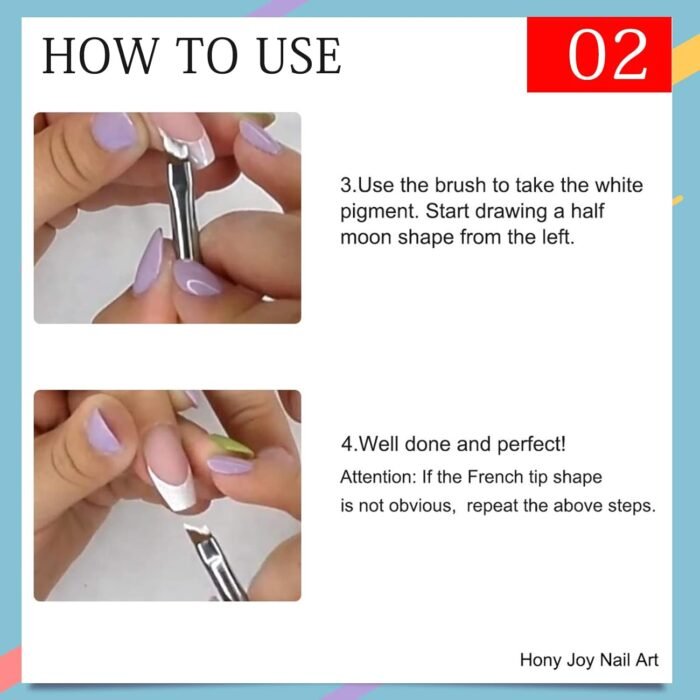 HOW TO USE

02

3.Use the brush to take the white pigment. Start drawing a half moon shape from the left.

4.Well done and perfect!

Attention: If the French tip shape is not obvious, repeat the above steps.

Hony Joy Nail Art