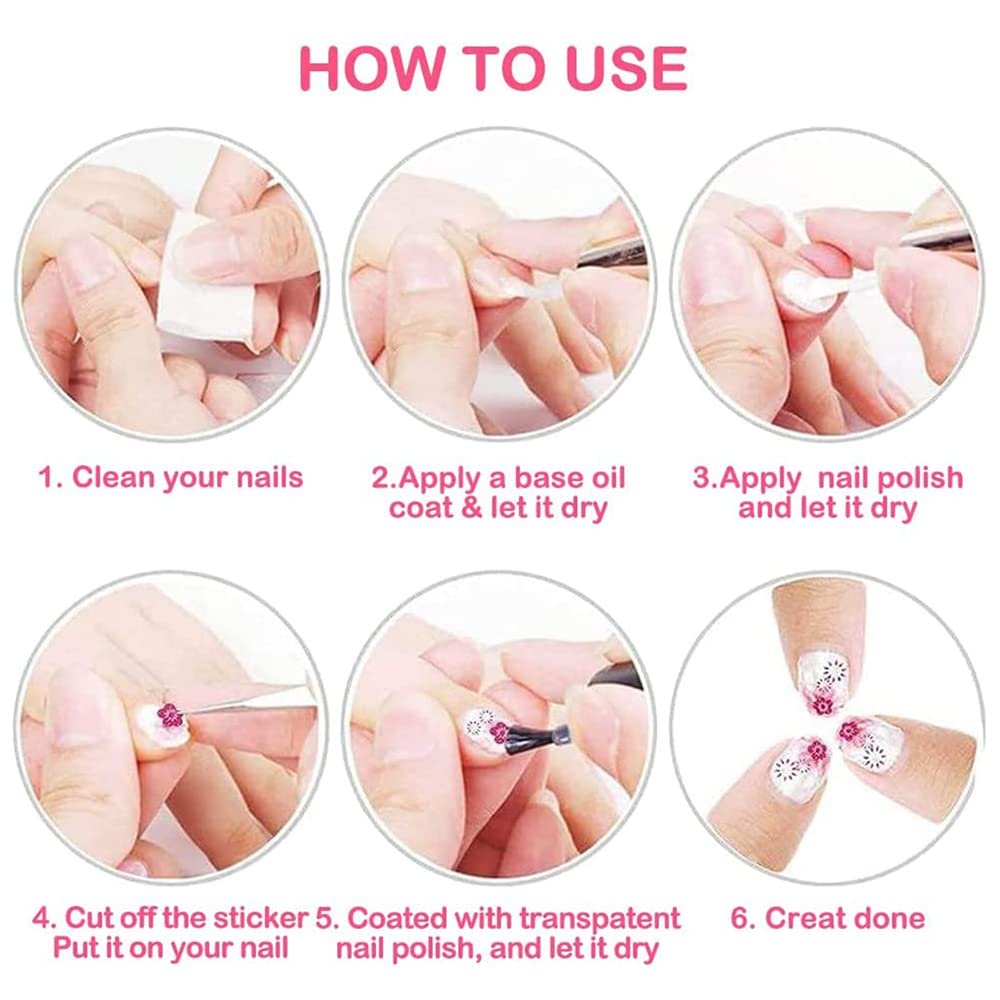 HOW TO USE

1. Clean your nails

2.Apply a base oil coat & let it dry

3.Apply nail polish and let it dry

4. Cut off the sticker Put it on your nail

5. Coated with transpatent nail polish, and let it dry

6. Creat done